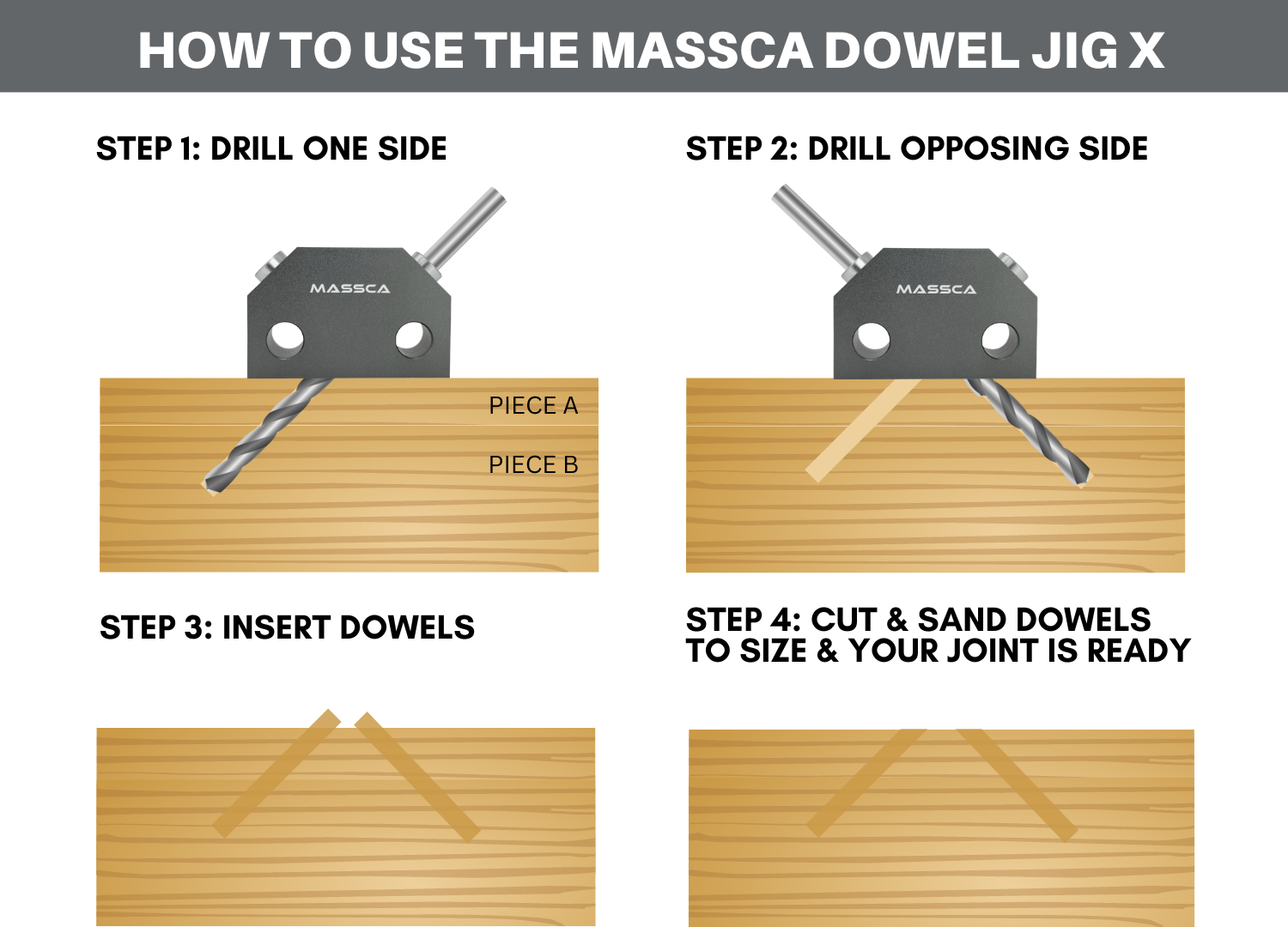 HOW TO USE THE MASSCA DOWEL JIG X

STEP 1: DRILL ONE SIDE

MASSCA

PIECE A

PIECE B

STEP 2: DRILL OPPOSING SIDE

MASSCA

STEP 3: INSERT DOWELS

STEP 4: CUT & SAND DOWELS TO SIZE & YOUR JOINT IS READY