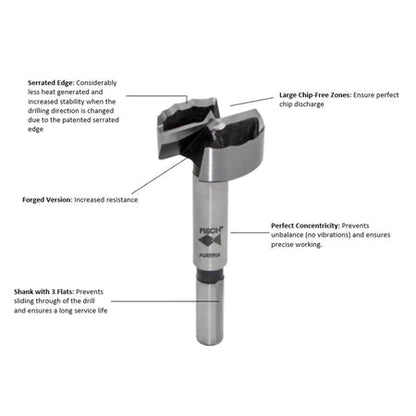 Serrated Edge: Considerably less heat generated and increased stability when the drilling direction is changed due to the patented serrated edge

Large Chip-Free Zones: Ensure perfect chip discharge

Forged Version: Increased resistance

FISCH

AUSTRIA

Perfect Concentricity: Prevents unbalance (no vibrations) and ensures precise working.

Shank with 3 Flats: Prevents sliding through of the drill and ensures a long service life