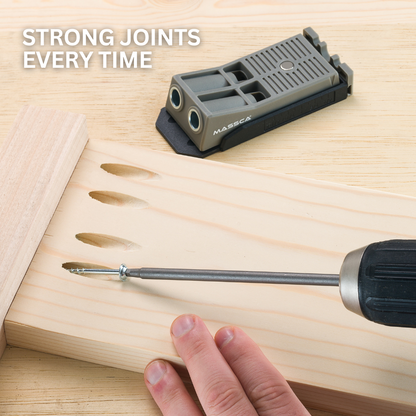 STRONG JOINTS
EVERY TIME

MASSCA