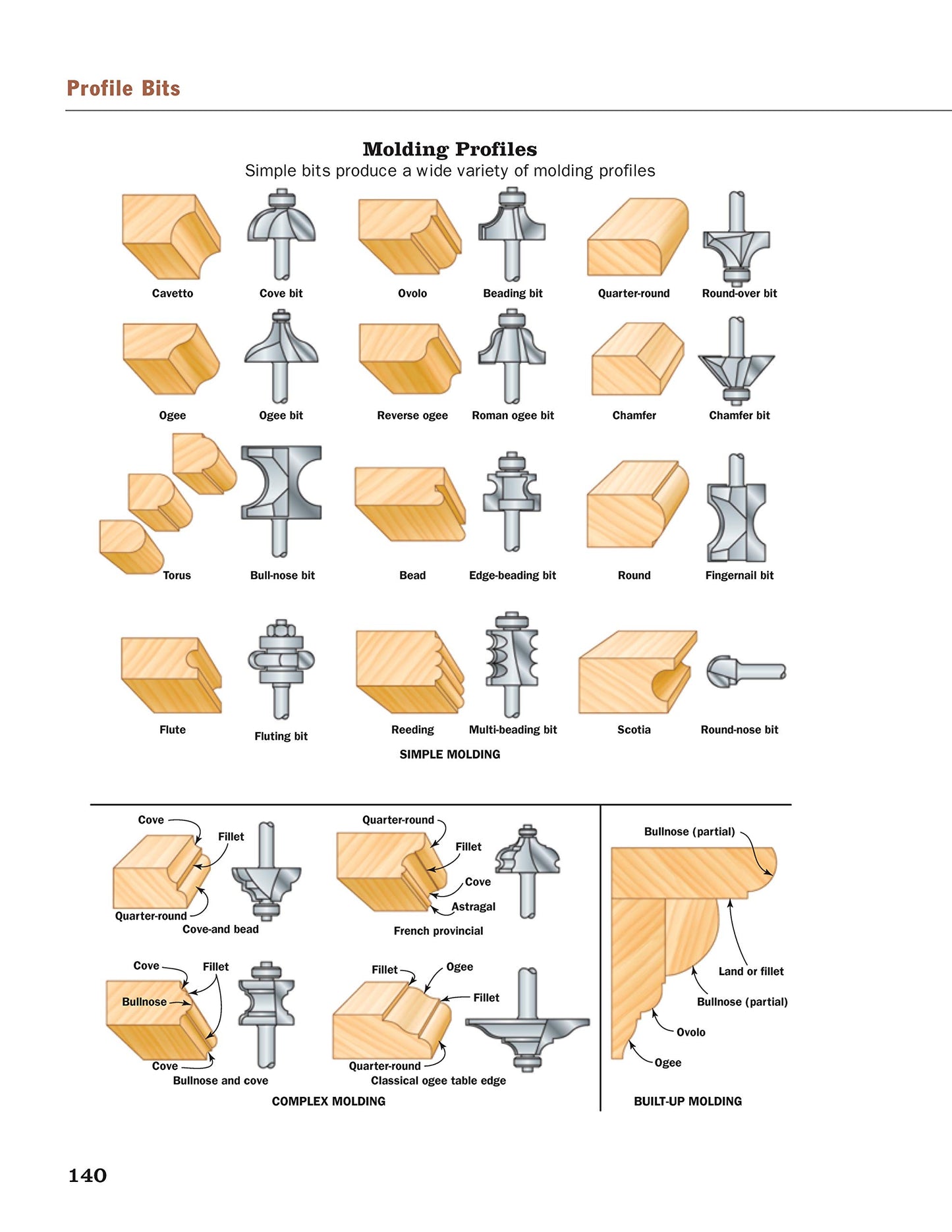 Profile Bits

Molding Profiles
Simple bits produce a wide variety of molding profiles

Cavetto
Cove bit
Ovolo
Beading bit
Quarter-round
Round-over bit

Ogee
Ogee bit
Reverse ogee
Roman ogee bit
Chamfer
Chamfer bit

Torus
Bull-nose bit
Bead
Edge-beading bit
Round
Fingernail bit

Flute
Fluting bit
Reeding
Multi-beading bit
Scotia
Round-nose bit

SIMPLE MOLDING

Cove
Fillet
Quarter-round
Cove-and bead

Quarter-round
Fillet
Cove
Astragal
French provincial

Cove
Fillet
Bullnose
Cove
Bullnose and cove

Fillet
Ogee
Fillet
Quarter-round
Classical ogee table edge

COMPLEX MOLDING

Bullnose (partial)
Land or fillet
Bullnose (partial)
Ovolo
Ogee

BUILT-UP MOLDING

140